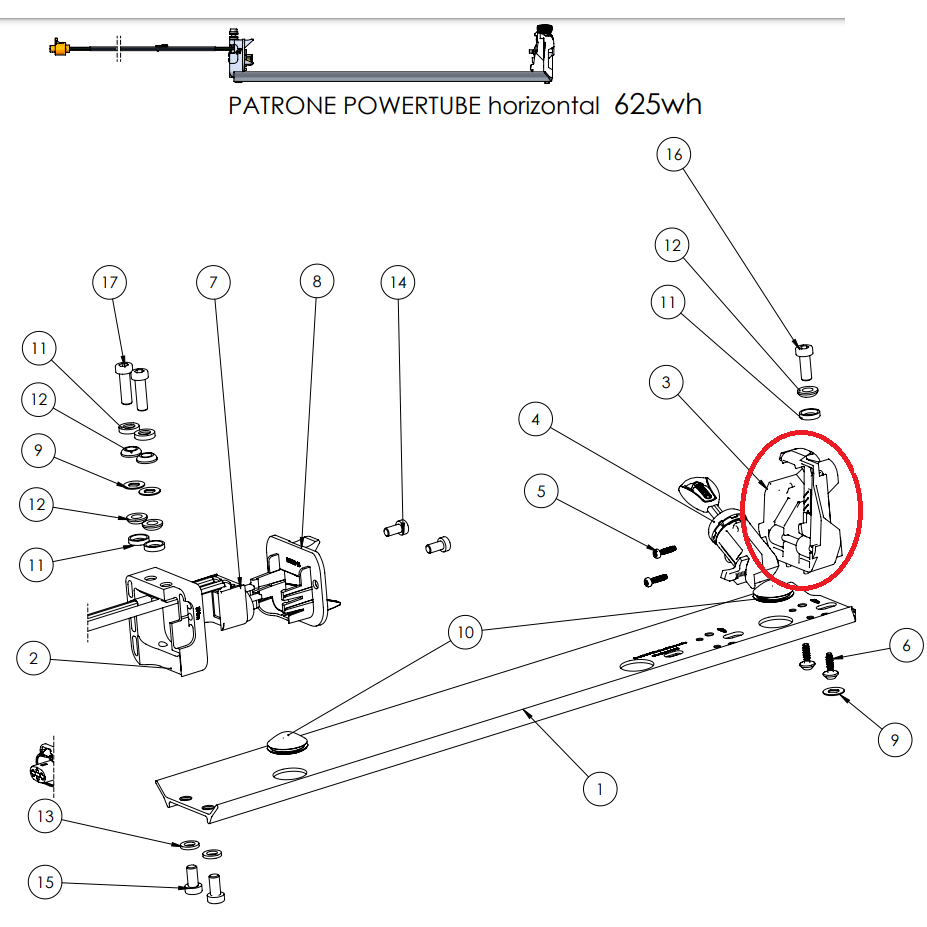 PATRONE POWERTUBE horizontal 625wh

16

12

11

3

4

5

17

7

8

14

11

12

9

12

11

2

10

6

9

1

13

15